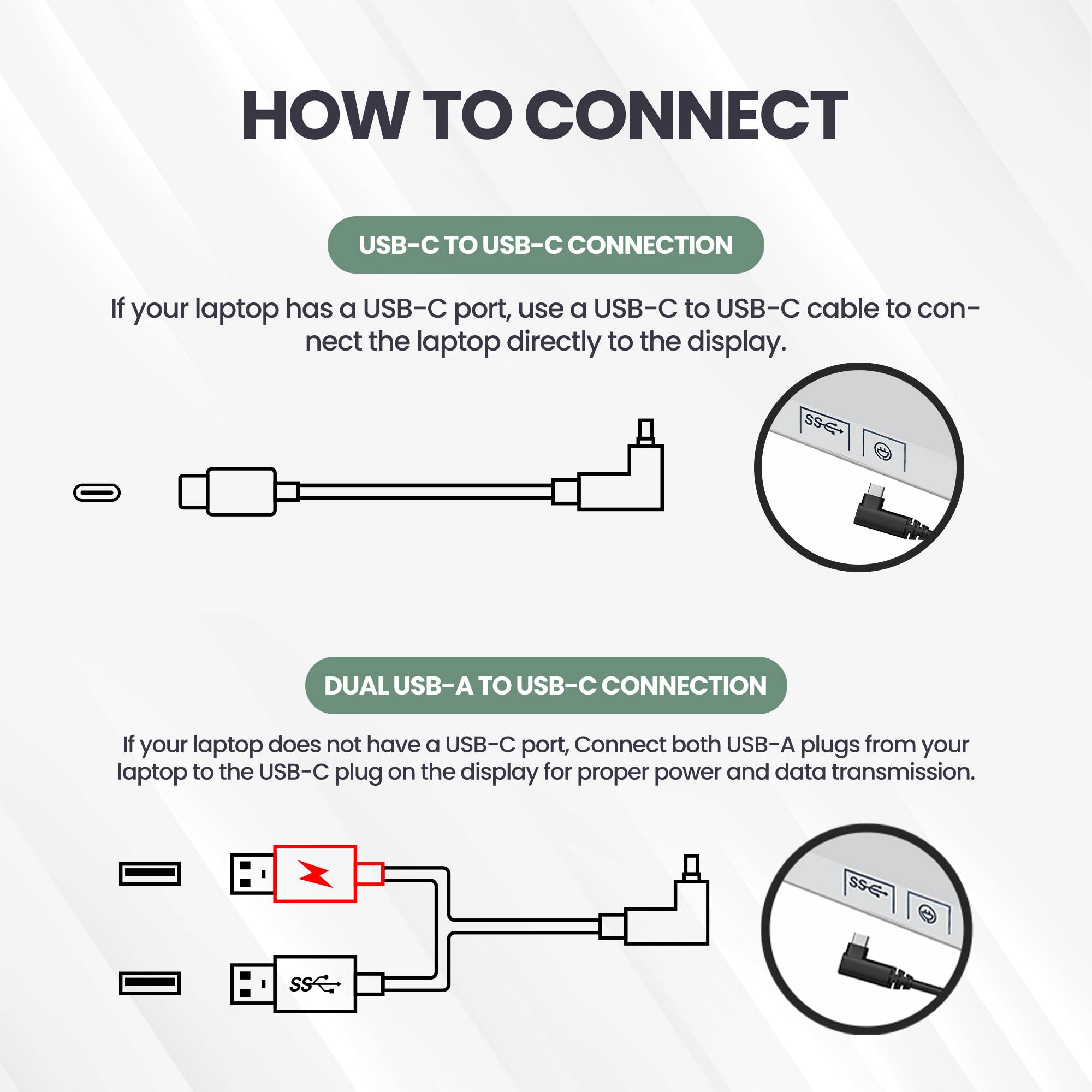 HOW TO CONNECT

USB-C TO USB-C CONNECTION

If your laptop has a USB-C port, use a USB-C to USB-C cable to connect the laptop directly to the display.

SS

DUAL USB-A TO USB-C CONNECTION

If your laptop does not have a USB-C port, Connect both USB-A plugs from your laptop to the USB-C plug on the display for proper power and data transmission.

SS

SS